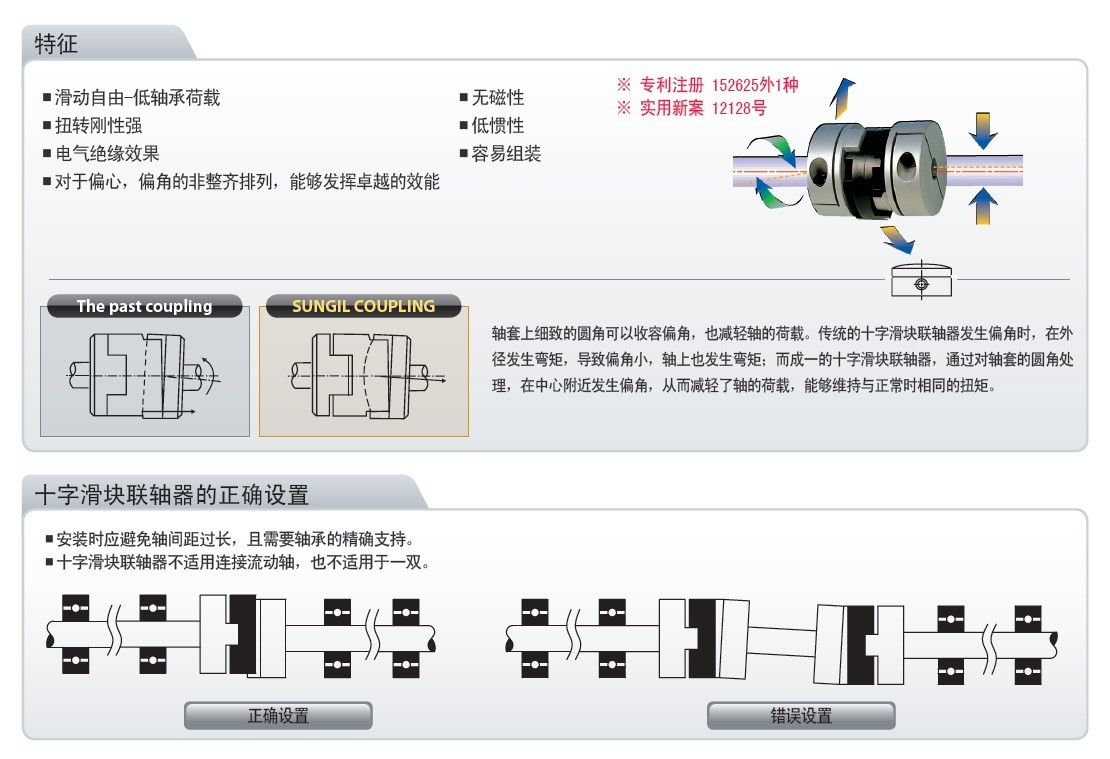 特征

■滑动自由-低轴承荷载
■扭转刚性强
■电气绝缘效果
■对于偏心，偏角的非整齐排列，能够发挥卓越的效能

■无磁性
■低惯性
■容易组装

※ 专利注册 152625外1种
※ 实用新案 12128号

The past coupling

SUNGIL COUPLING

轴套上细致的圆角可以收容偏角，也减轻轴的荷载。传统的十字滑块联轴器发生偏角时，在外径发生弯矩，导致偏角小，轴上也发生弯矩；而成一的十字滑块联轴器，通过对轴套的圆角处理，在中心附近发生偏角，从而减轻了轴的荷载，能够维持与正常时相同的扭矩。

十字滑块联轴器的正确设置

■安装时应避免轴间距过长，且需要轴承的精确支持。
■十字滑块联轴器不适用连接流动轴，也不适用于一双。

正确设置

错误设置